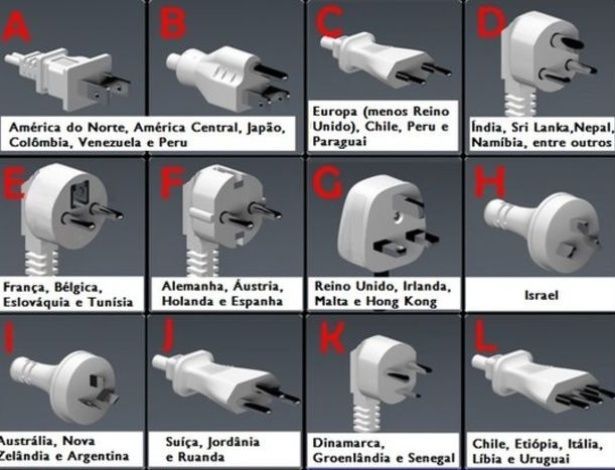 A

B

América do Norte, América Central, Japão, Colômbia, Venezuela e Peru

C

Europa (menos Reino Unido), Chile, Peru e Paraguai

D

Índia, Sri Lanka,Nepal, Namíbia, entre outros

E

França, Bélgica, Eslováquia e Tunísia

F

Alemanha, Áustria, Holanda e Espanha

G

Reino Unido, Irlanda, Malta e Hong Kong

H

Israel

I

Austrália, Nova Zelândia e Argentina

J

Suíça, Jordânia e Ruanda

K

Dinamarca, Groenlândia e Senegal

L

Chile, Etiópia, Itália, Líbia e Uruguai